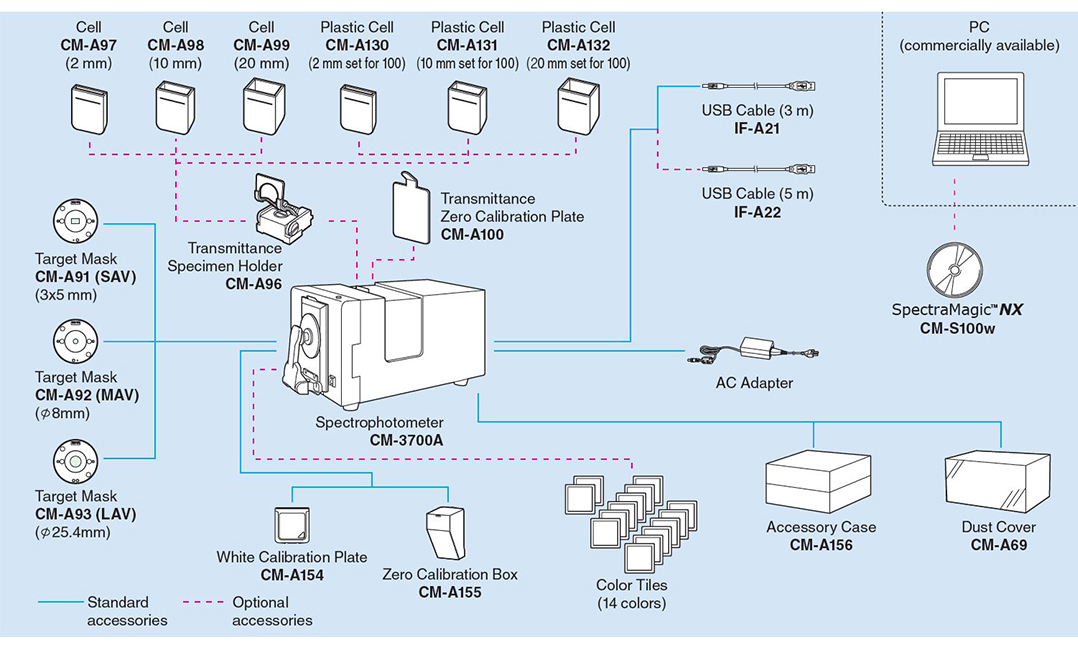 Cell
CM-A97
(2 mm)

Cell
CM-A98
(10 mm)

Cell
CM-A99
(20 mm)

Plastic Cell
CM-A130
(2 mm set for 100)

Plastic Cell
CM-A131
(10 mm set for 100)

Plastic Cell
CM-A132
(20 mm set for 100)

PC
(commercially available)

USB Cable (3 m)
IF-A21

USB Cable (5 m)
IF-A22

Transmittance
Zero Calibration Plate
CM-A100

Transmittance
Specimen Holder
CM-A96

Target Mask
CM-A91 (SAV)
(3x5 mm)

Target Mask
CM-A92 (MAV)
($\phi$8mm)

Target Mask
CM-A93 (LAV)
($\phi$25.4mm)

SpectraMagic™ NX
CM-S100w

AC Adapter

Spectrophotometer
CM-3700A

White Calibration Plate
CM-A154

Zero Calibration Box
CM-A155

Color Tiles
(14 colors)

Accessory Case
CM-A156

Dust Cover
CM-A69

Standard
accessories

Optional
accessories